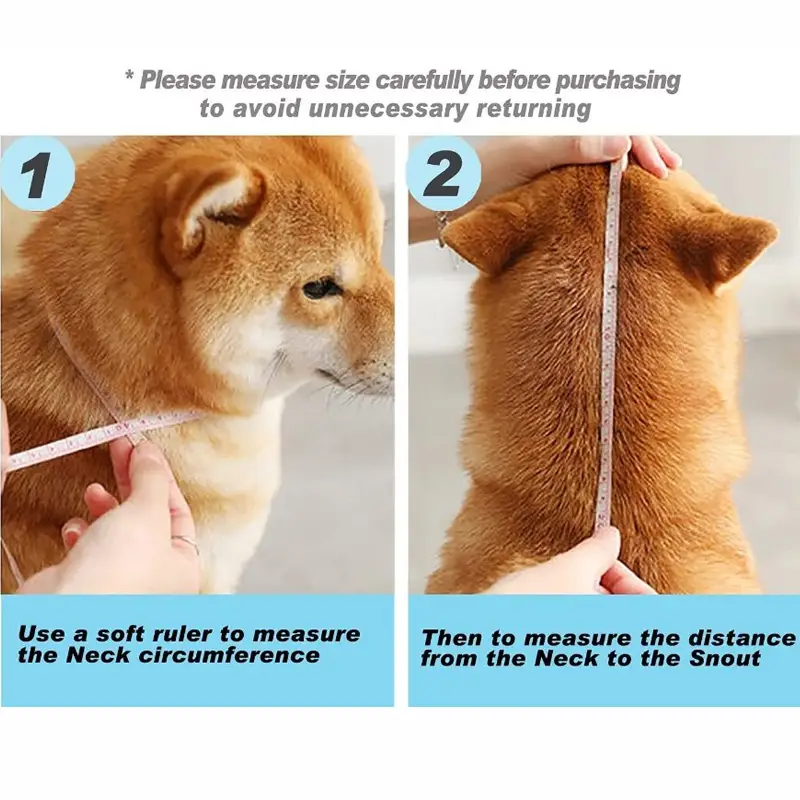 * Please measure size carefully before purchasing to avoid unnecessary returning

1

Use a soft ruler to measure the Neck circumference

2

Then to measure the distance from the Neck to the Snout